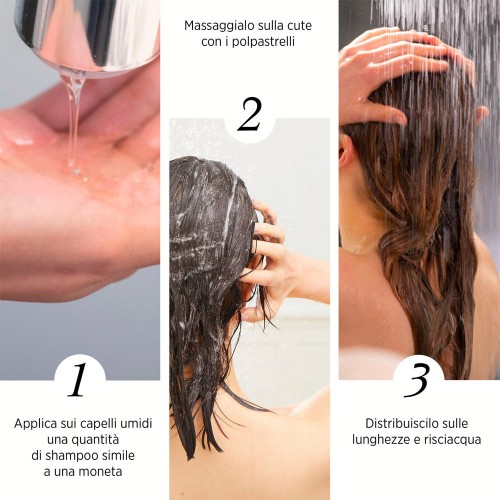 1

Applica sui capelli umidi una quantità di shampoo simile a una moneta

Massaggialo sulla cute con i polpastrelli

2

3

Distribuiscilo sulle lunghezze e risciacqua