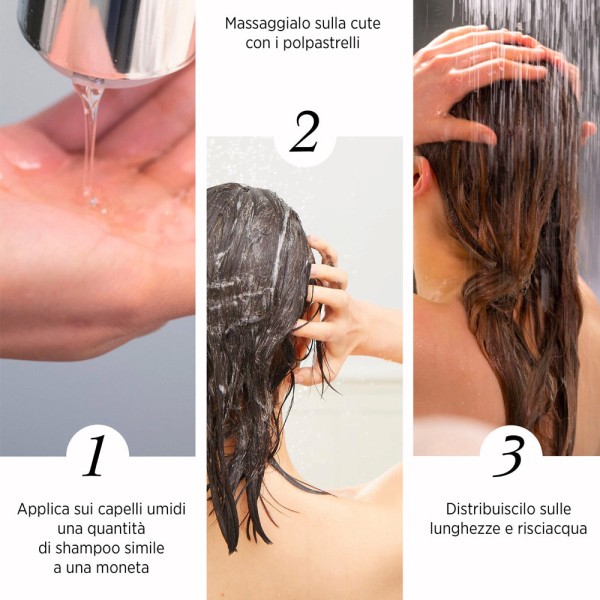 1

Applica sui capelli umidi una quantità di shampoo simile a una moneta

Massaggialo sulla cute con i polpastrelli

2

3

Distribuiscilo sulle lunghezze e risciacqua