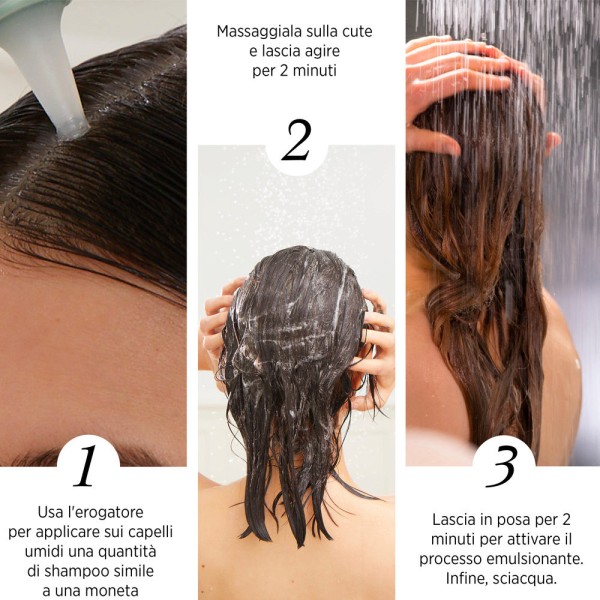 1

Usa l'erogatore per applicare sui capelli umidi una quantità di shampoo simile a una moneta

Massaggiala sulla cute e lascia agire per 2 minuti

2

3

Lascia in posa per 2 minuti per attivare il processo emulsionante. Infine, sciacqua.