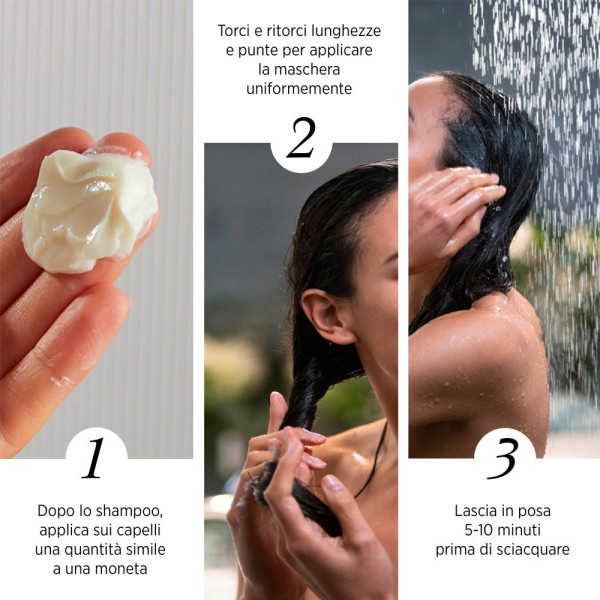 1

Dopo lo shampoo, applica sui capelli una quantità simile a una moneta

Torci e ritorci lunghezze e punte per applicare la maschera uniformemente

2

3

Lascia in posa 5-10 minuti prima di sciacquare