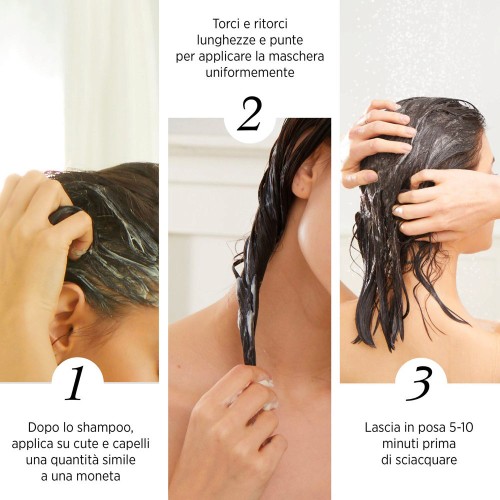 1

Dopo lo shampoo, applica su cute e capelli una quantità simile a una moneta

Torci e ritorci lunghezze e punte per applicare la maschera uniformemente

2

3

Lascia in posa 5-10 minuti prima di sciacquare