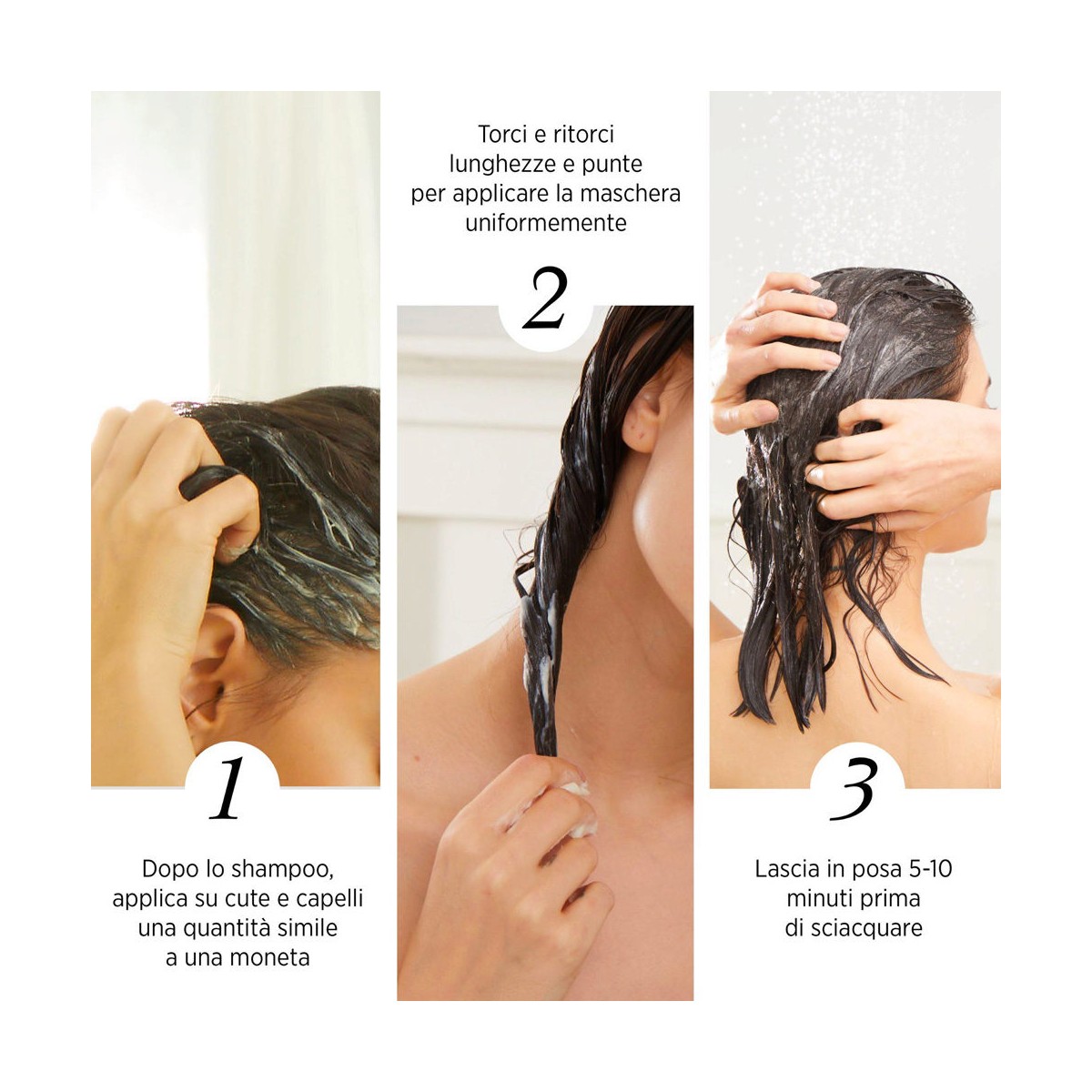 1

Dopo lo shampoo, applica su cute e capelli una quantità simile a una moneta

Torci e ritorci lunghezze e punte per applicare la maschera uniformemente

2

3

Lascia in posa 5-10 minuti prima di sciacquare