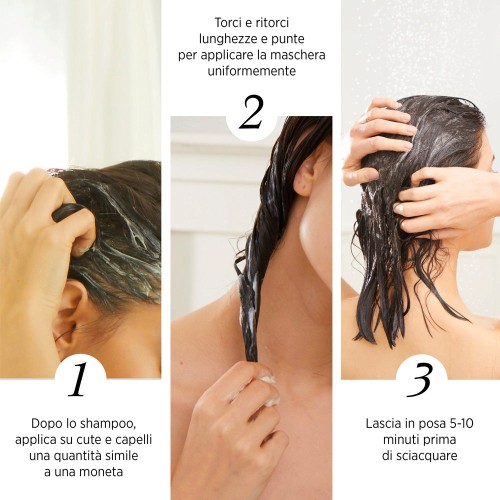 1

Dopo lo shampoo, applica su cute e capelli una quantità simile a una moneta

Torci e ritorci lunghezze e punte per applicare la maschera uniformemente

2

3

Lascia in posa 5-10 minuti prima di sciacquare