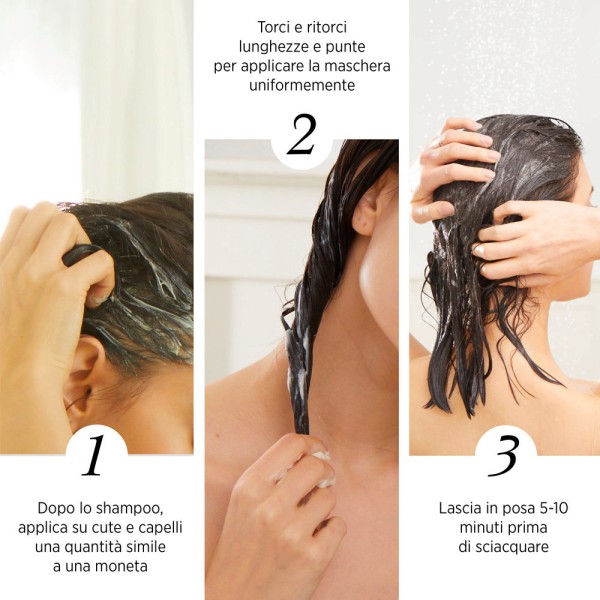 1

Dopo lo shampoo, applica su cute e capelli una quantità simile a una moneta

Torci e ritorci lunghezze e punte per applicare la maschera uniformemente

2

3

Lascia in posa 5-10 minuti prima di sciacquare