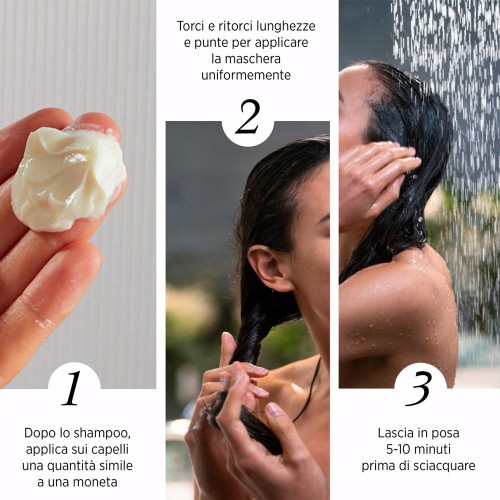 1

Dopo lo shampoo, applica sui capelli una quantità simile a una moneta

Torci e ritorci lunghezze e punte per applicare la maschera uniformemente

2

3

Lascia in posa 5-10 minuti prima di sciacquare