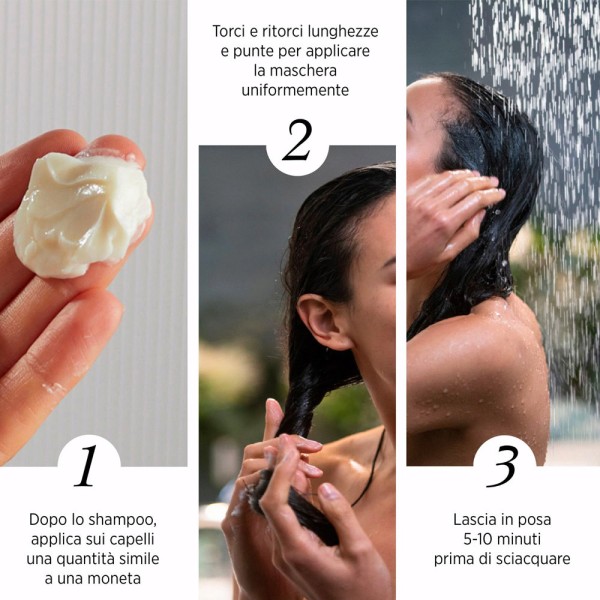 1

Dopo lo shampoo, applica sui capelli una quantità simile a una moneta

Torci e ritorci lunghezze e punte per applicare la maschera uniformemente

2

3

Lascia in posa 5-10 minuti prima di sciacquare