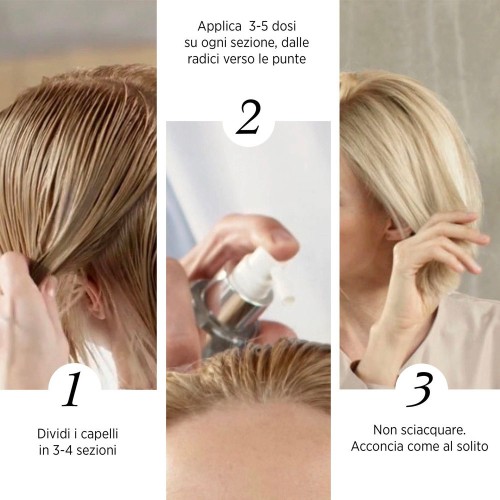 1

Dividi i capelli in 3-4 sezioni

Applica 3-5 dosi su ogni sezione, dalle radici verso le punte

2

3

Non sciacquare. Acconcia come al solito