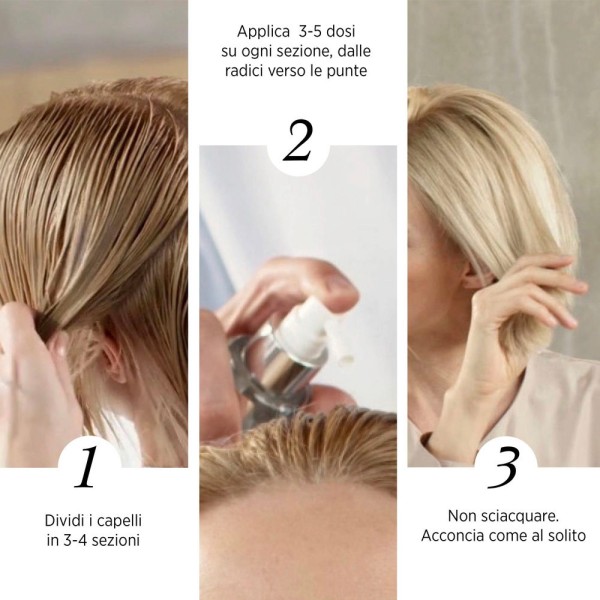 1

Dividi i capelli in 3-4 sezioni

Applica 3-5 dosi su ogni sezione, dalle radici verso le punte

2

3

Non sciacquare. Acconcia come al solito