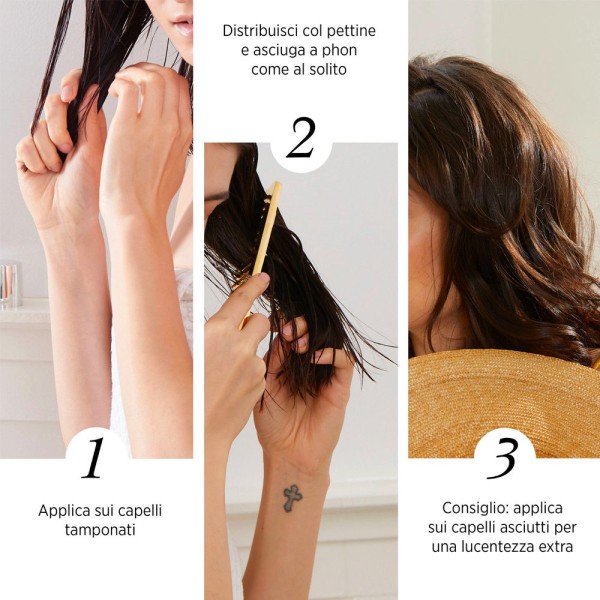 1

Applica sui capelli tamponati

Distribuisci col pettine e asciuga a phon come al solito

2

3

Consiglio: applica sui capelli asciutti per una lucentezza extra