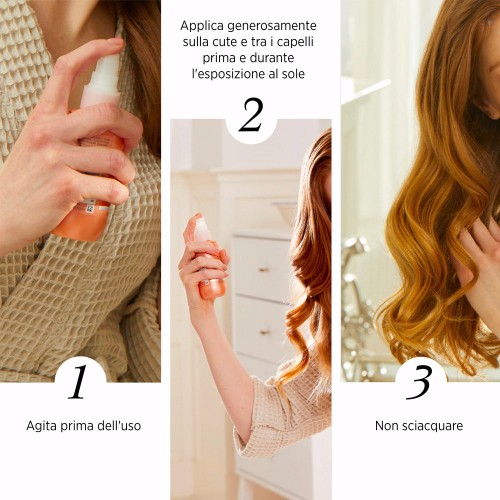 1

Agita prima dell'uso

Applica generosamente sulla cute e tra i capelli prima e durante l'esposizione al sole

2

3

Non sciacquare