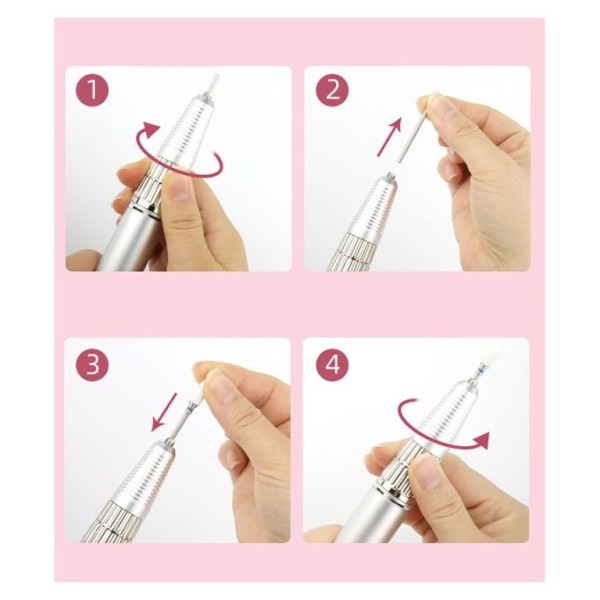 1

2

3

4