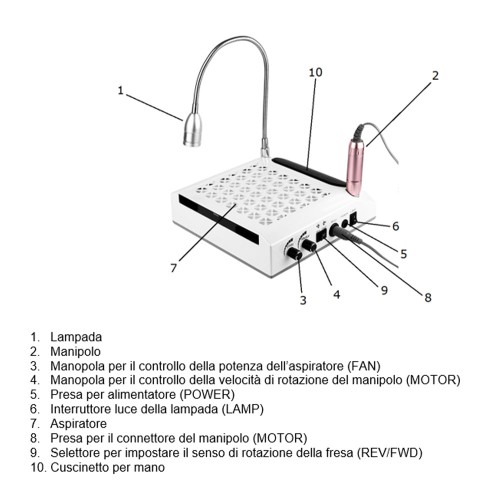 1
10
2
6
5
7
3
4
9
8

1. Lampada
2. Manipolo
3. Manopola per il controllo della potenza dell'aspiratore (FAN)
4. Manopola per il controllo della velocità di rotazione del manipolo (MOTOR)
5. Presa per alimentatore (POWER)
6. Interruttore luce della lampada (LAMP)
7. Aspiratore
8. Presa per il connettore del manipolo (MOTOR)
9. Selettore per impostare il senso di rotazione della fresa (REV/FWD)
10. Cuscinetto per mano